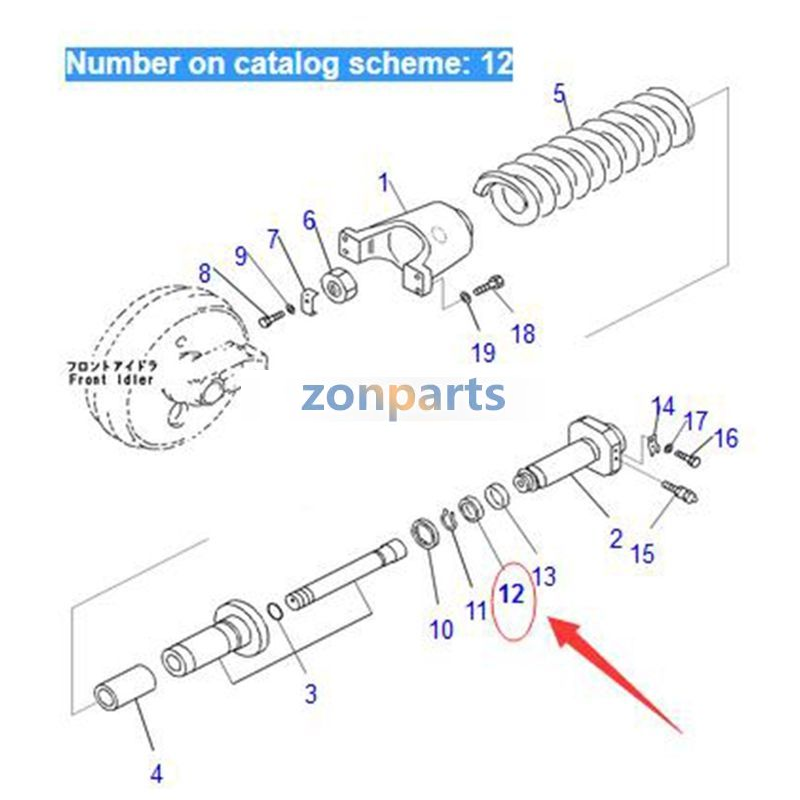 Number on catalog scheme: 12

5

1

6

7

9

8

18

19

フロントアイドラ
Front Idler

zonparts

14

17

16

2

15

13

12

11

10

3

4